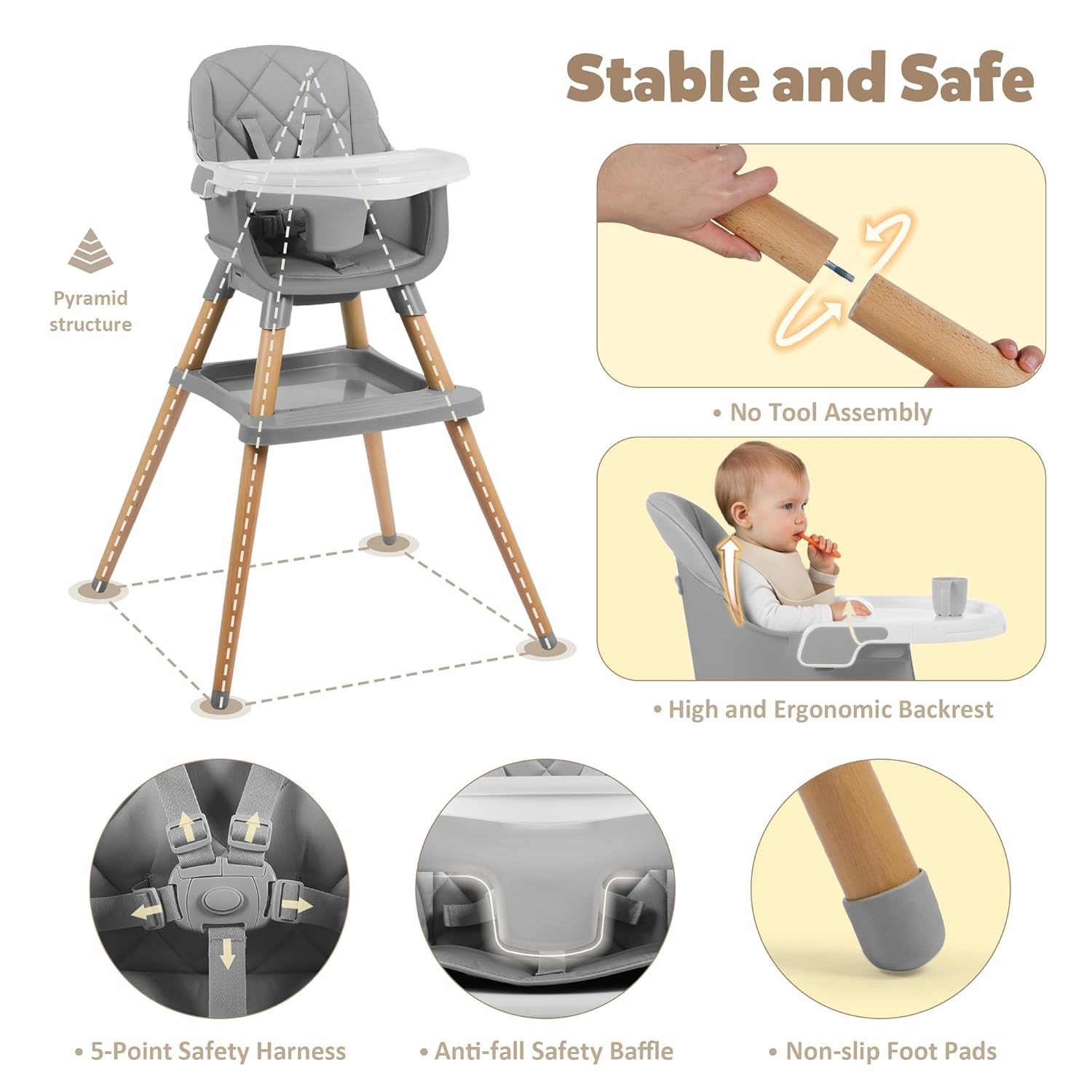 Stable and Safe

Pyramid structure

• No Tool Assembly

• High and Ergonomic Backrest

• 5-Point Safety Harness

• Anti-fall Safety Baffle

• Non-slip Foot Pads