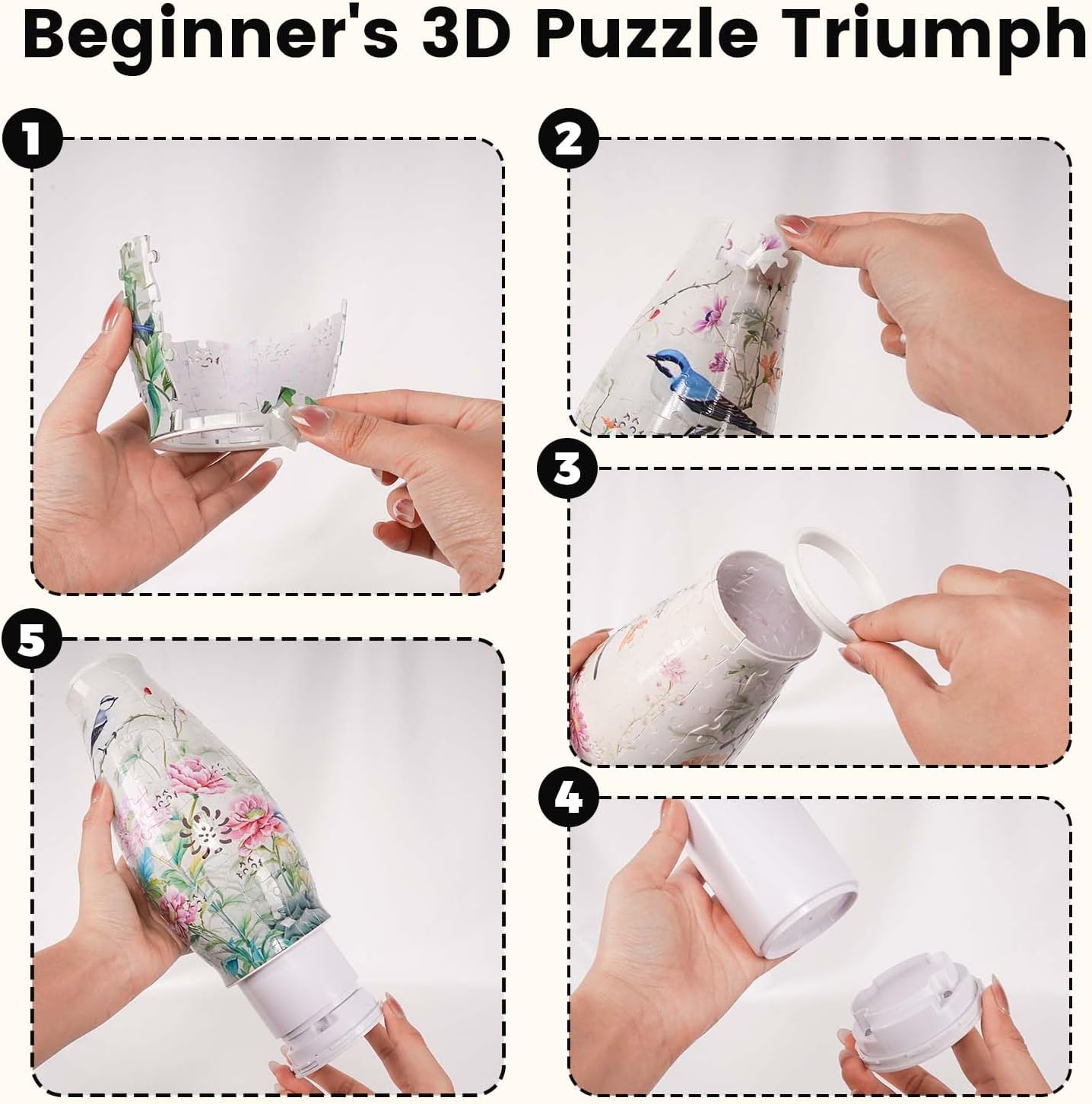 Beginner's 3D Puzzle Triumph

1

2

3

5

4