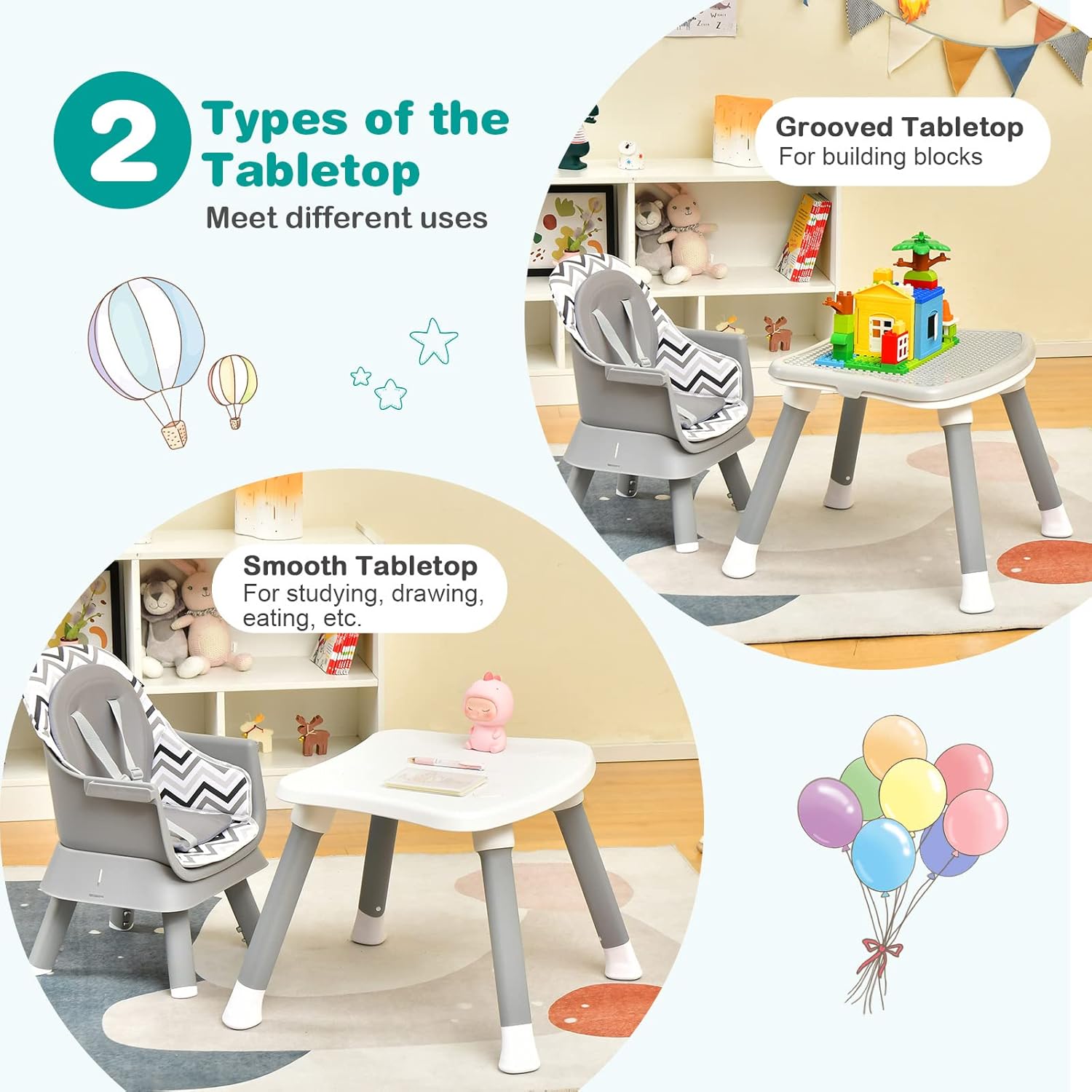 2 Types of the Tabletop
Meet different uses

Grooved Tabletop
For building blocks

Smooth Tabletop
For studying, drawing, eating, etc.