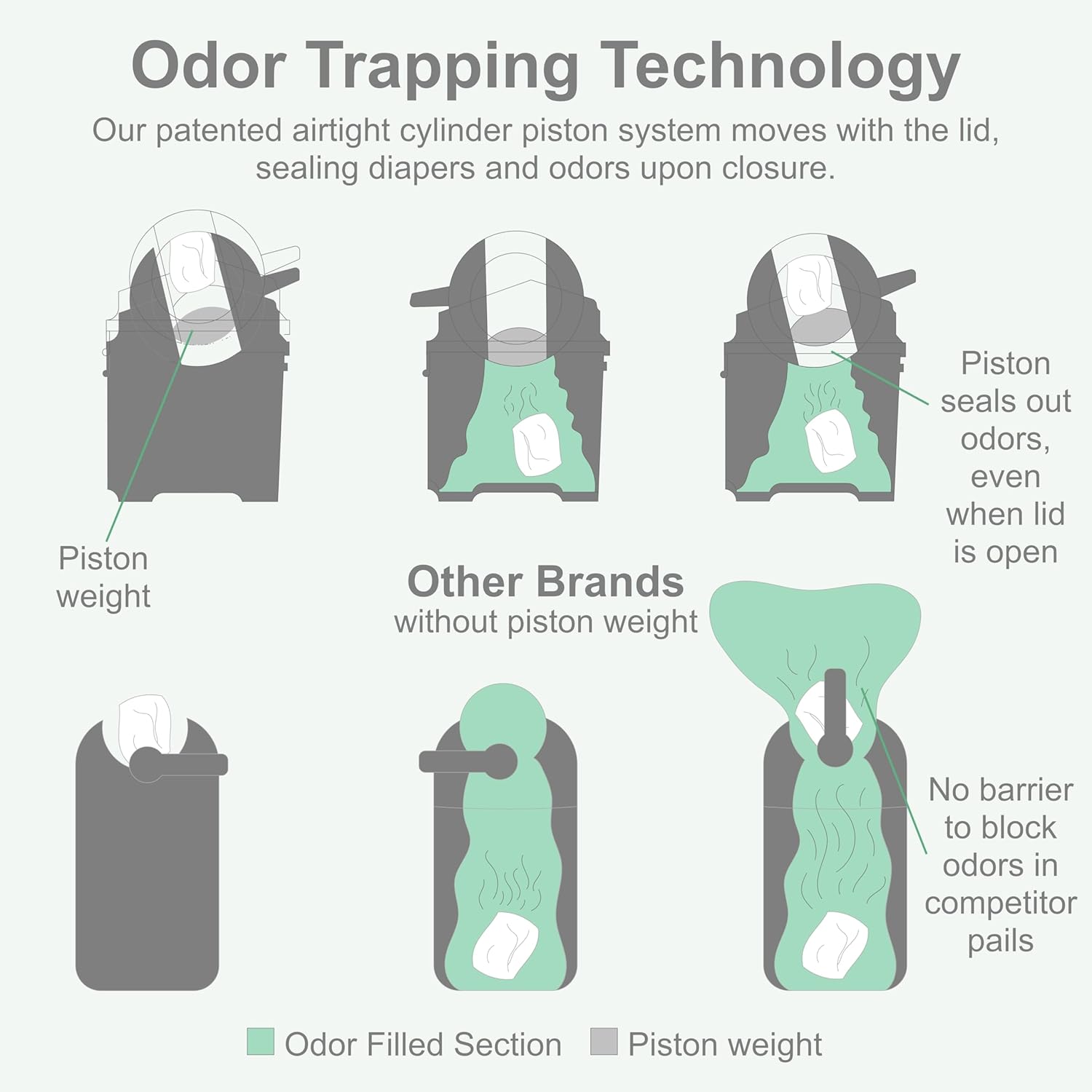 Odor Trapping Technology

Our patented airtight cylinder piston system moves with the lid, sealing diapers and odors upon closure.

Piston weight

Piston seals out odors, even when lid is open

Other Brands
without piston weight

No barrier to block odors in competitor pails

Odor Filled Section Piston weight