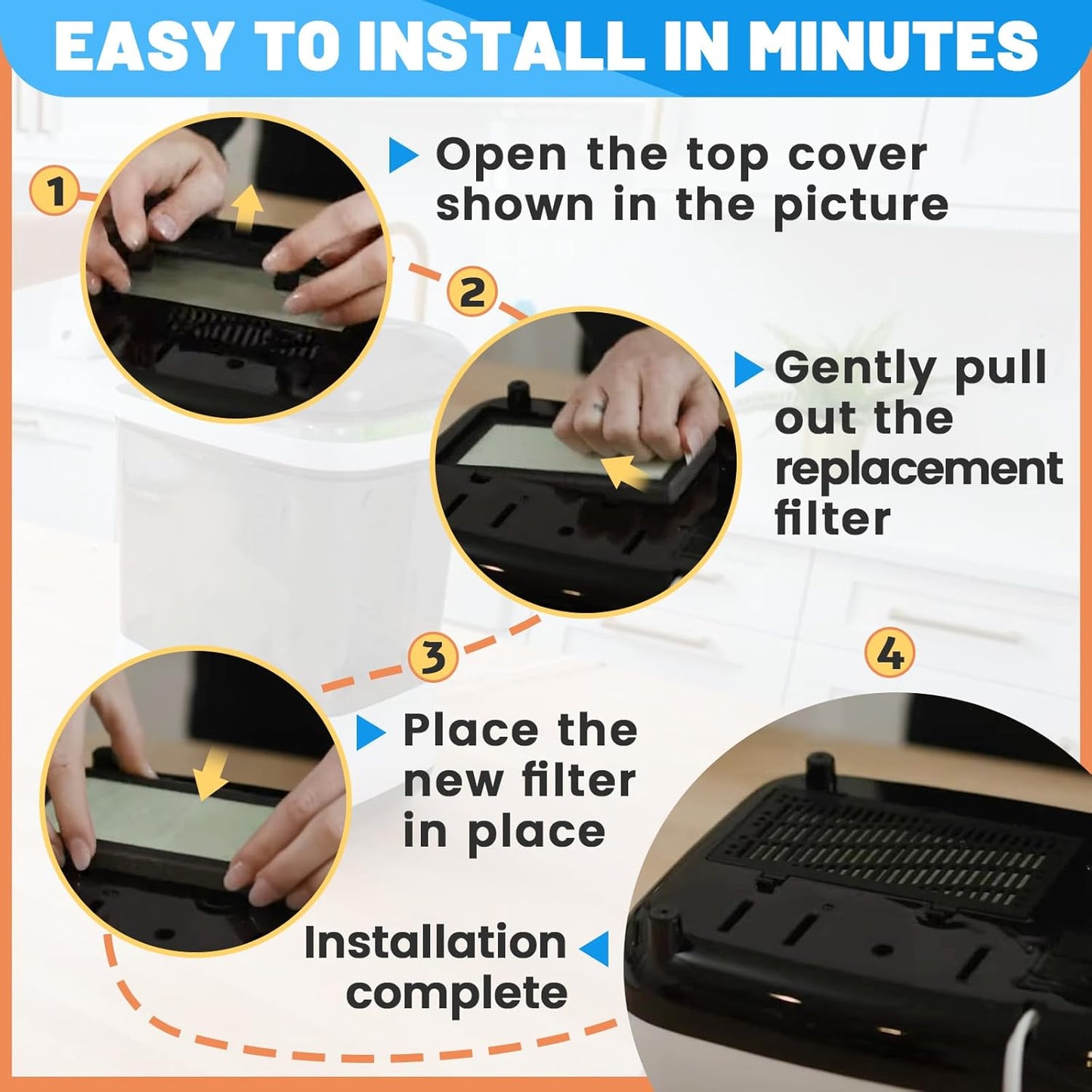 EASY TO INSTALL IN MINUTES

1

Open the top cover shown in the picture

2

Gently pull out the replacement filter

3

Place the new filter in place

4

Installation complete