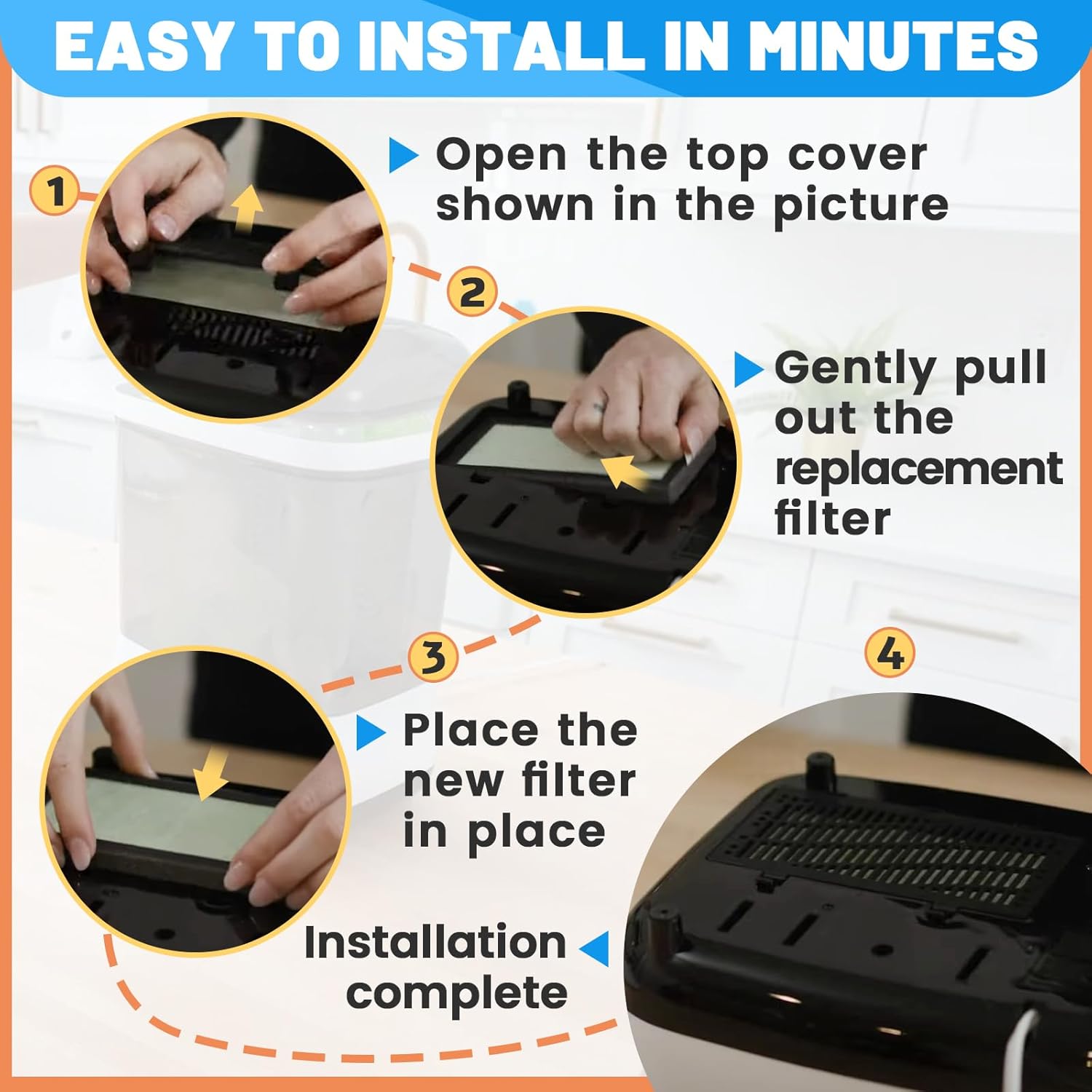 EASY TO INSTALL IN MINUTES

1

Open the top cover shown in the picture

2

Gently pull out the replacement filter

3

Place the new filter in place

4

Installation complete