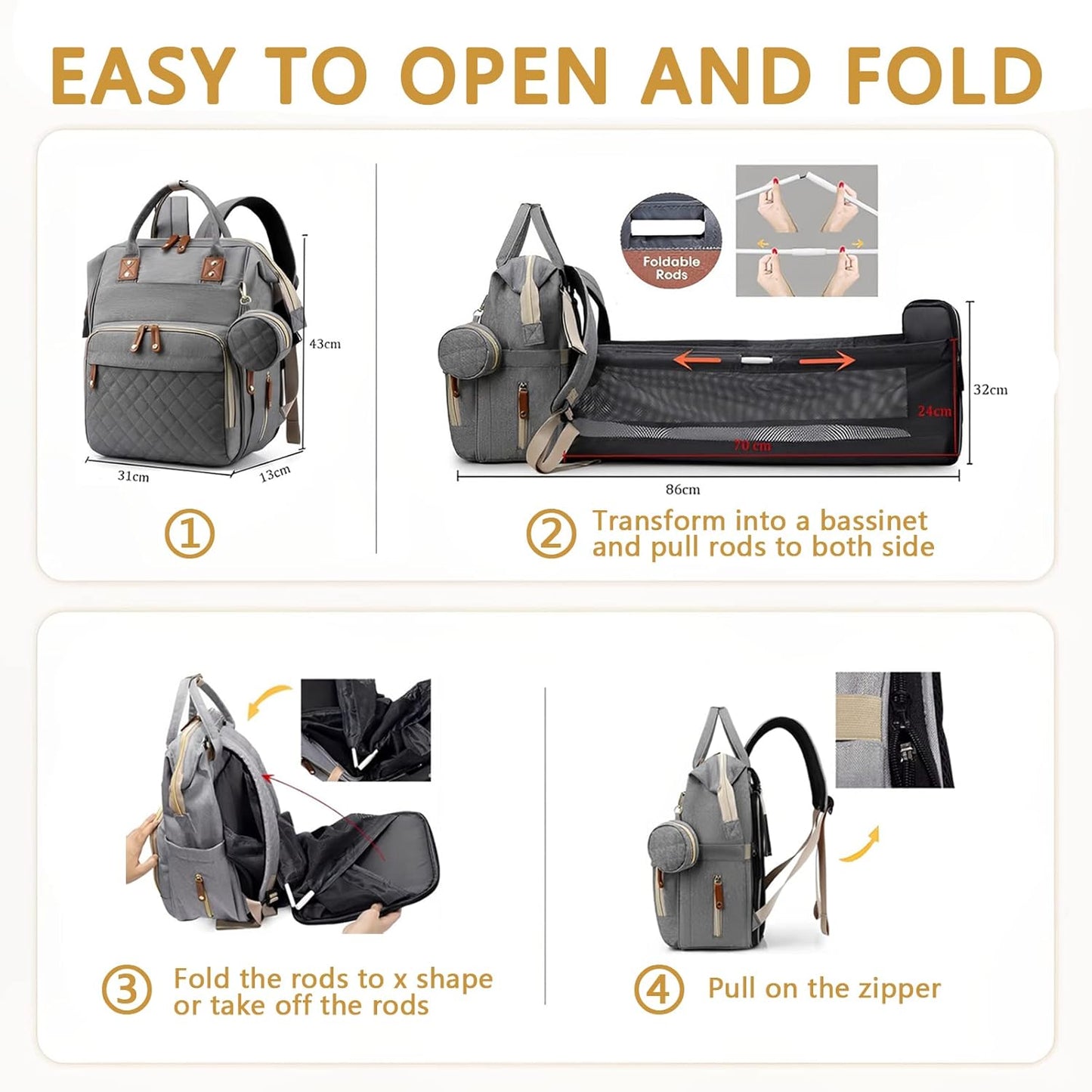 EASY TO OPEN AND FOLD

43cm

31cm

13cm

①

Foldable Rods

32cm

24cm

70 cm

86cm

② Transform into a bassinet and pull rods to both side

③ Fold the rods to x shape or take off the rods

④ Pull on the zipper