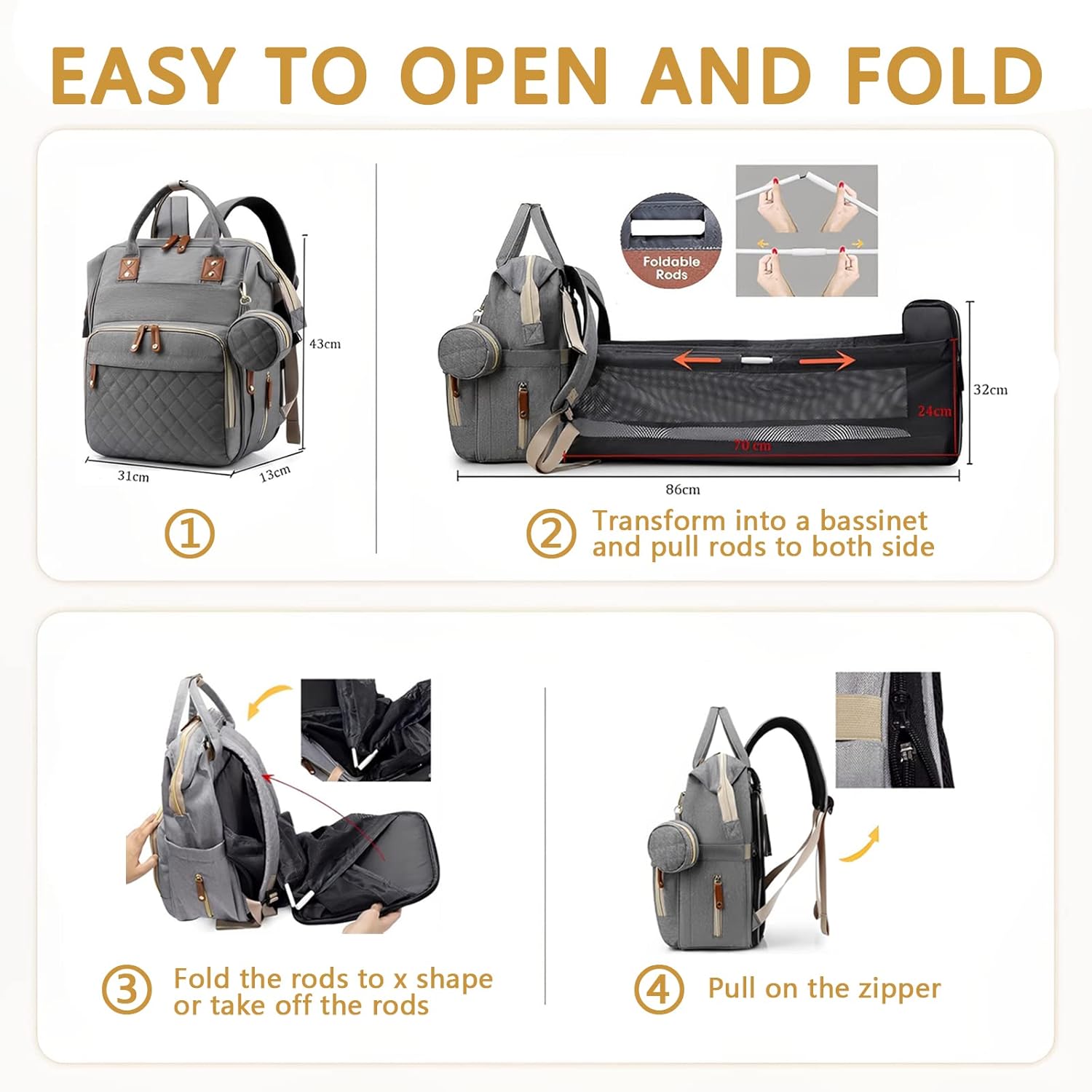 EASY TO OPEN AND FOLD

43cm

31cm

13cm

①

Foldable Rods

32cm

24cm

70 cm

86cm

② Transform into a bassinet and pull rods to both side

③ Fold the rods to x shape or take off the rods

④ Pull on the zipper