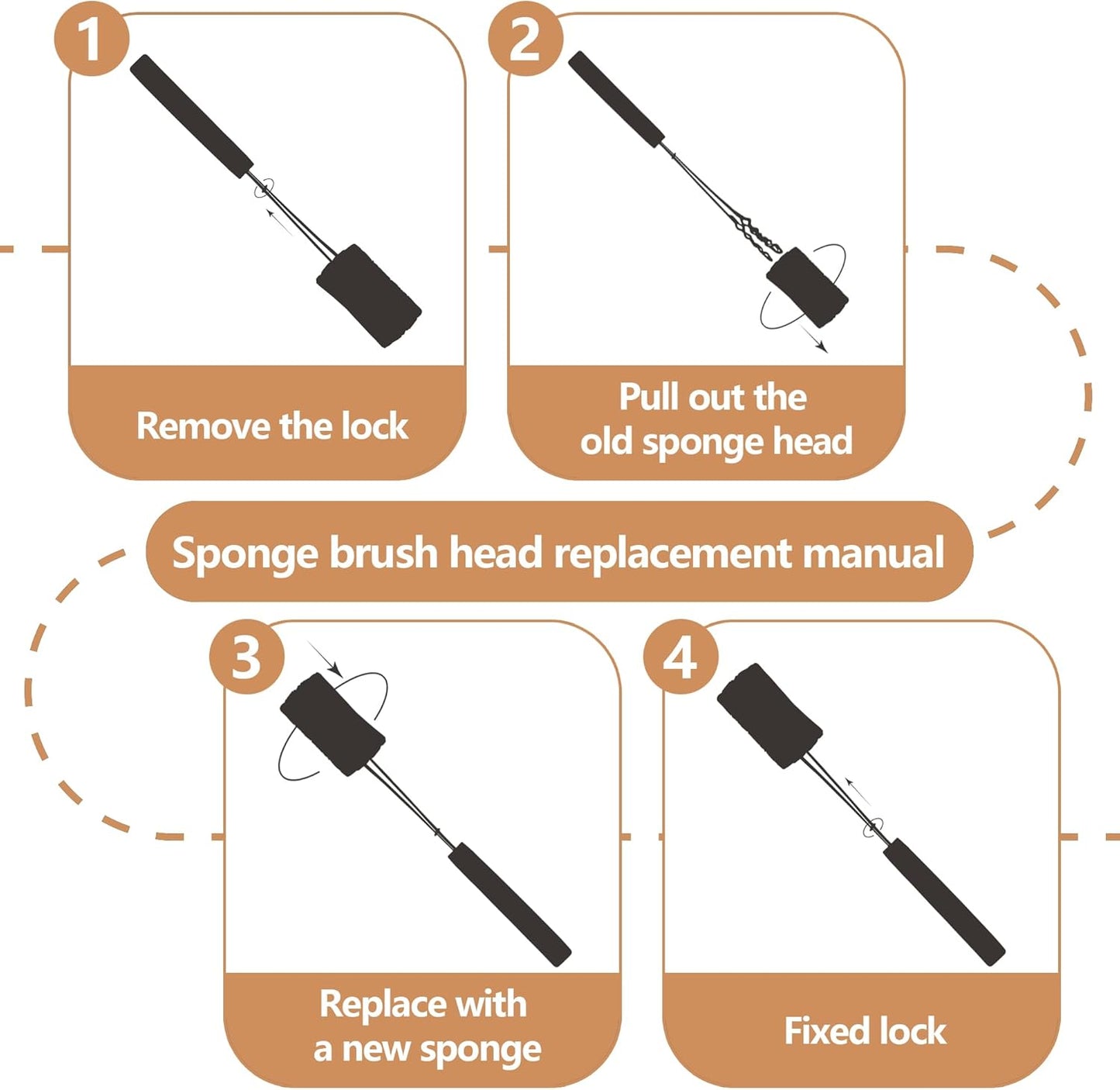 1
Remove the lock

2
Pull out the old sponge head

Sponge brush head replacement manual

3
Replace with a new sponge

4
Fixed lock