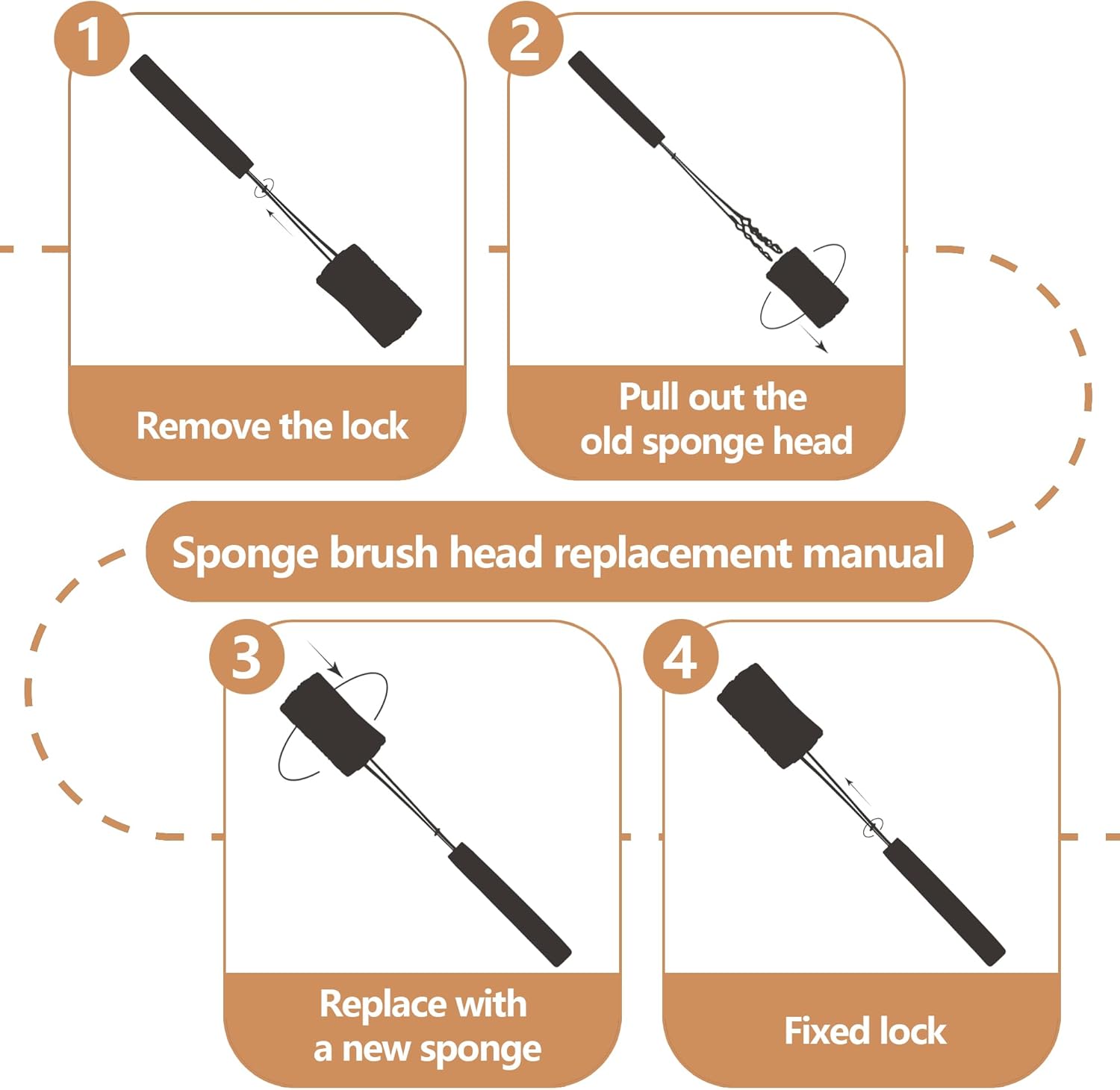 1

Remove the lock

2

Pull out the old sponge head

Sponge brush head replacement manual

3

Replace with a new sponge

4

Fixed lock