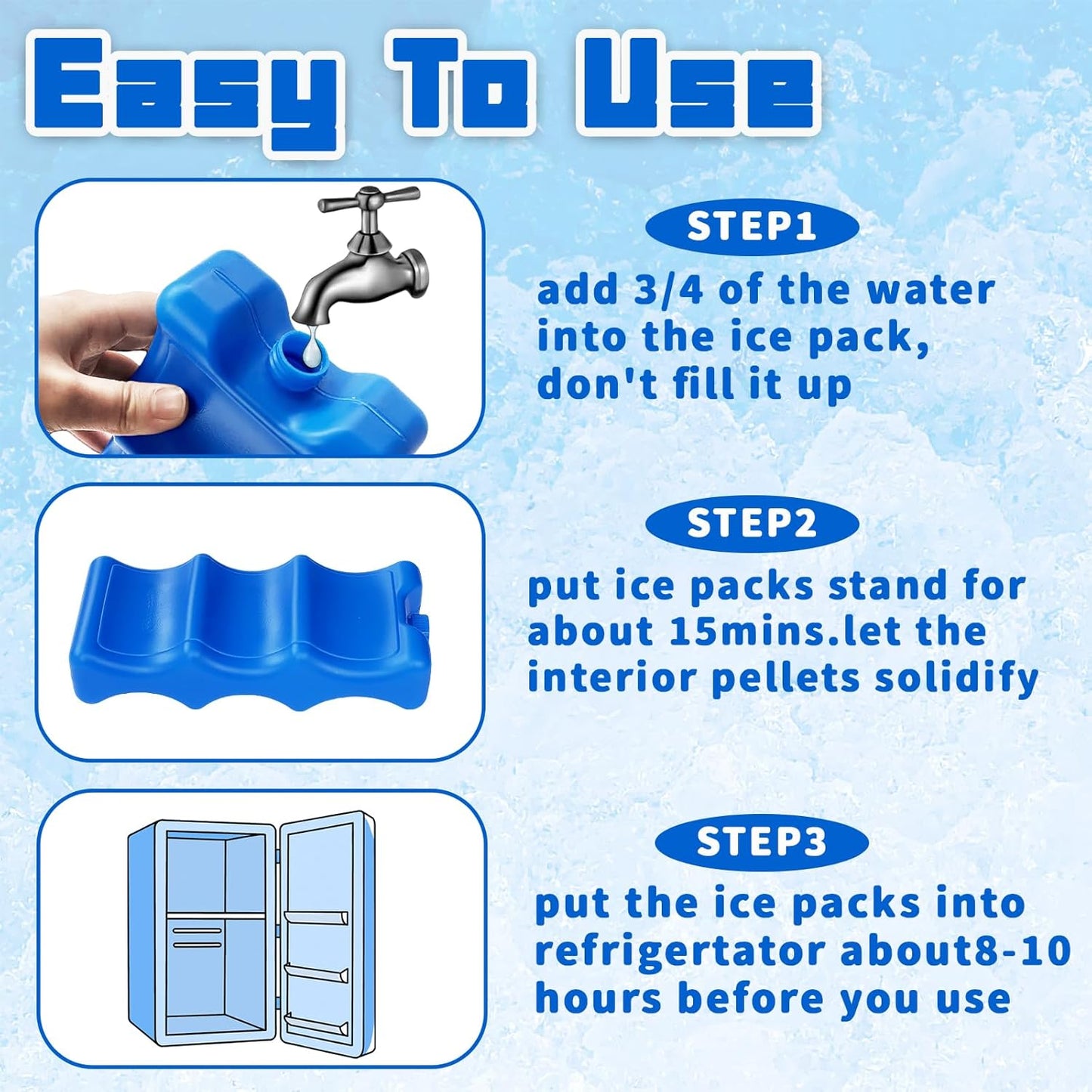 Easy To Use

STEP1

add 3/4 of the water into the ice pack, don't fill it up

STEP2

put ice packs stand for about 15mins.let the interior pellets solidify

STEP3

put the ice packs into refrigertator about8-10 hours before you use