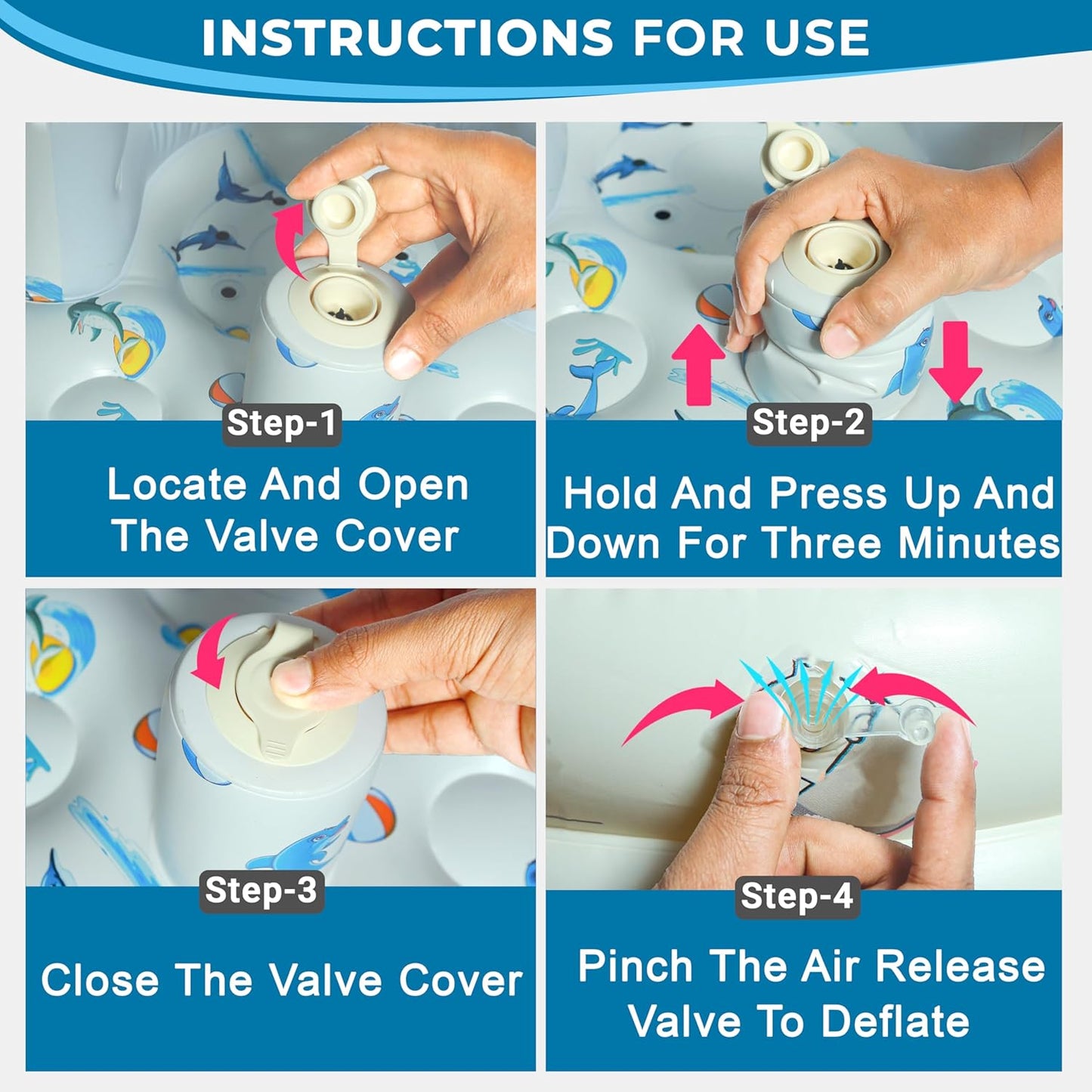 INSTRUCTIONS FOR USE

Step-1

Locate And Open The Valve Cover

Step-2

Hold And Press Up And Down For Three Minutes

Step-3

Close The Valve Cover

Step-4

Pinch The Air Release Valve To Deflate