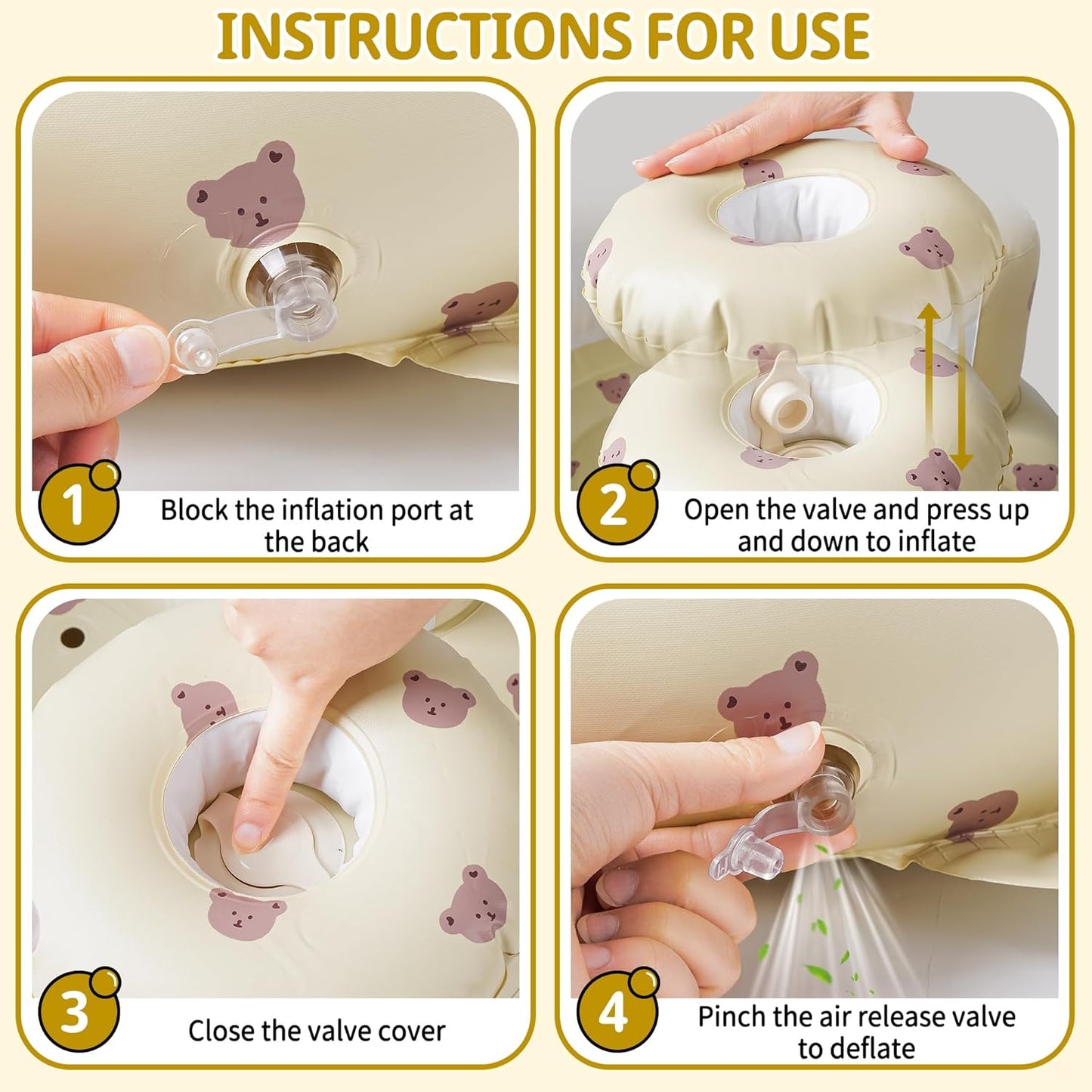 INSTRUCTIONS FOR USE

1 Block the inflation port at the back

2 Open the valve and press up and down to inflate

3 Close the valve cover

4 Pinch the air release valve to deflate