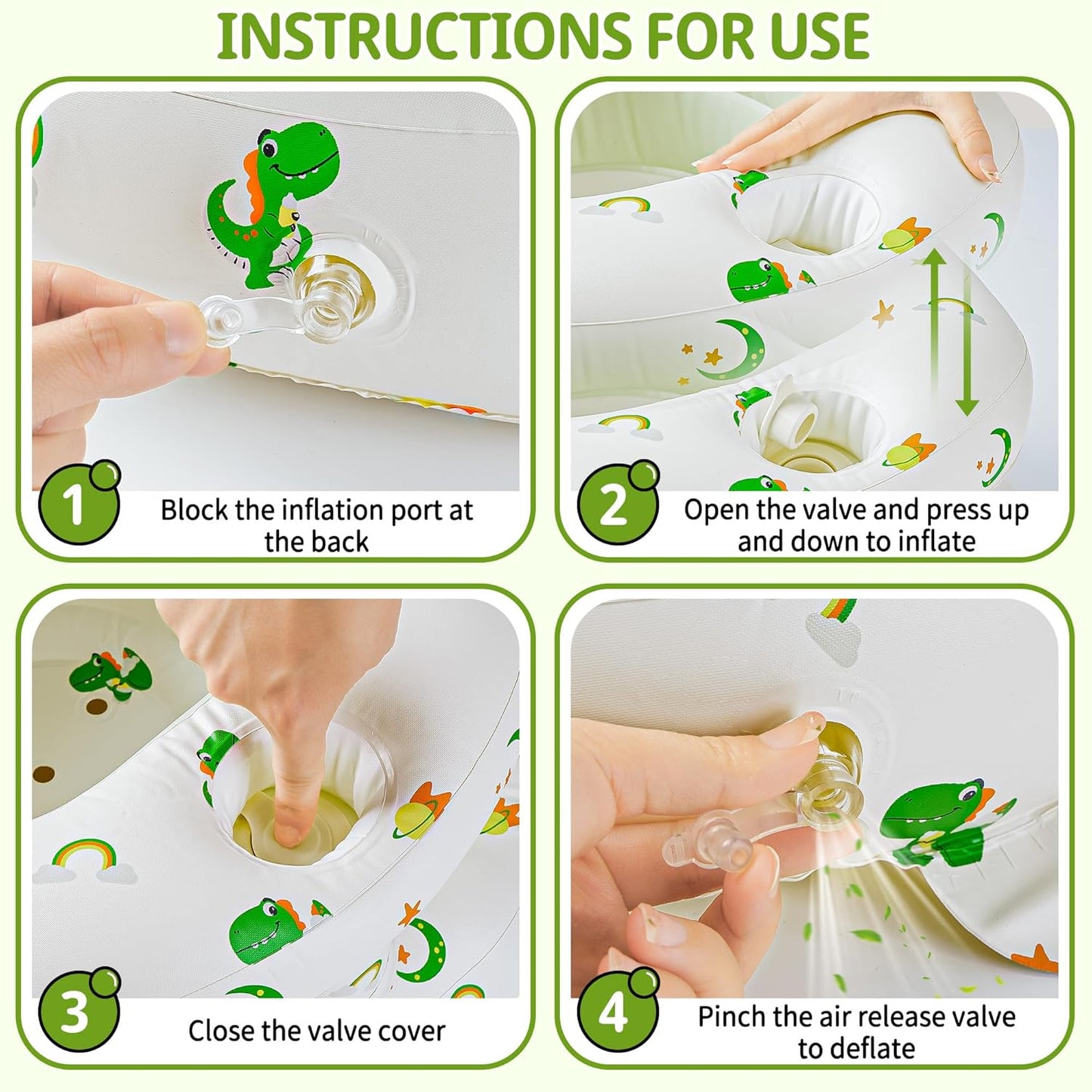 INSTRUCTIONS FOR USE

1
Block the inflation port at the back

2
Open the valve and press up and down to inflate

3
Close the valve cover

4
Pinch the air release valve to deflate